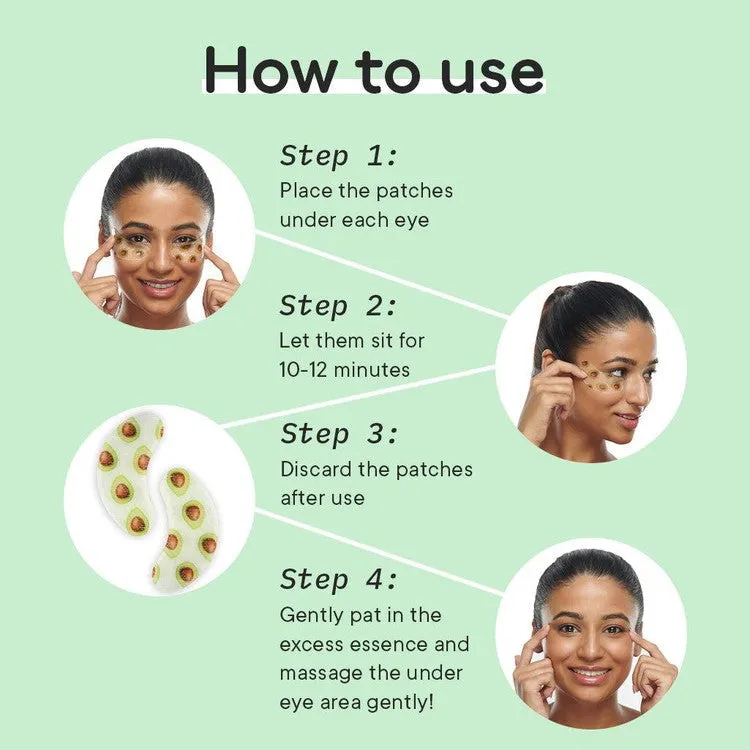 How to use

Step 1:
Place the patches under each eye

Step 2:
Let them sit for 10-12 minutes

Step 3:
Discard the patches after use

Step 4:
Gently pat in the excess essence and massage the under eye area gently!