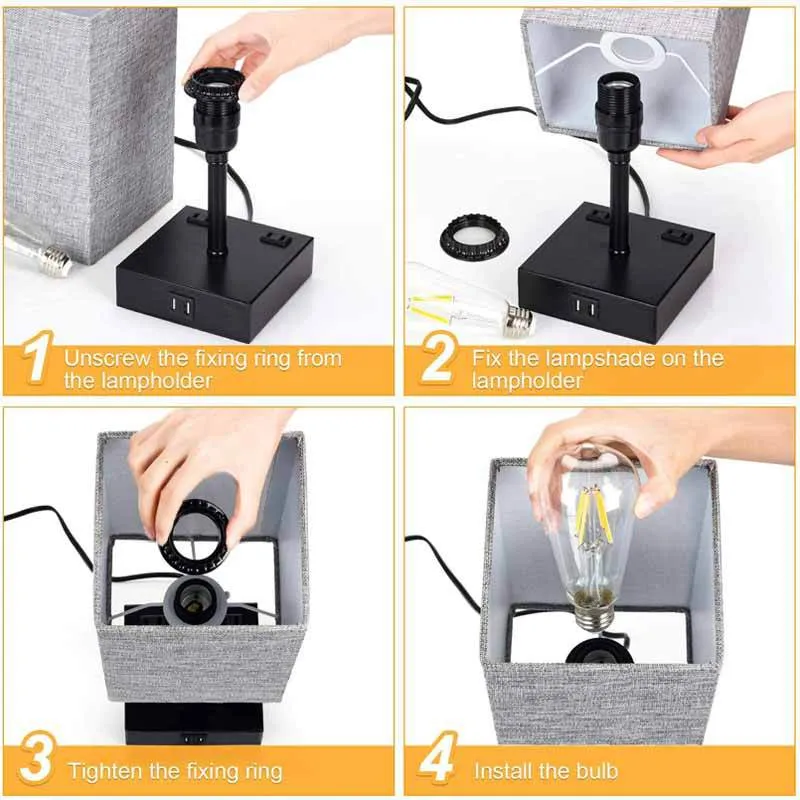 1 Unscrew the fixing ring from the lampholder

2 Fix the lampshade on the lampholder

3 Tighten the fixing ring

4 Install the bulb