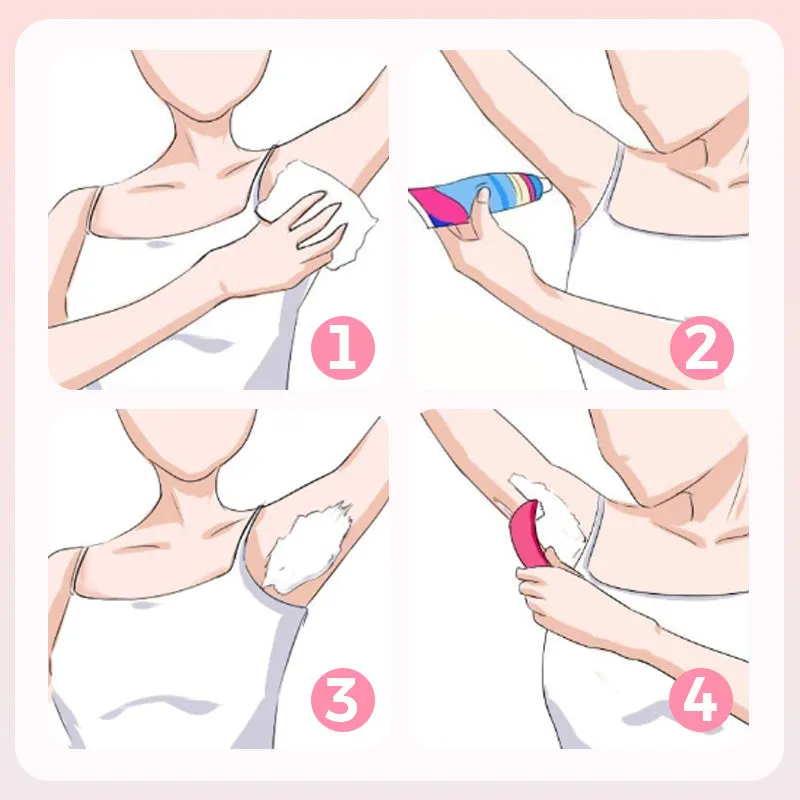 1

2

3

4